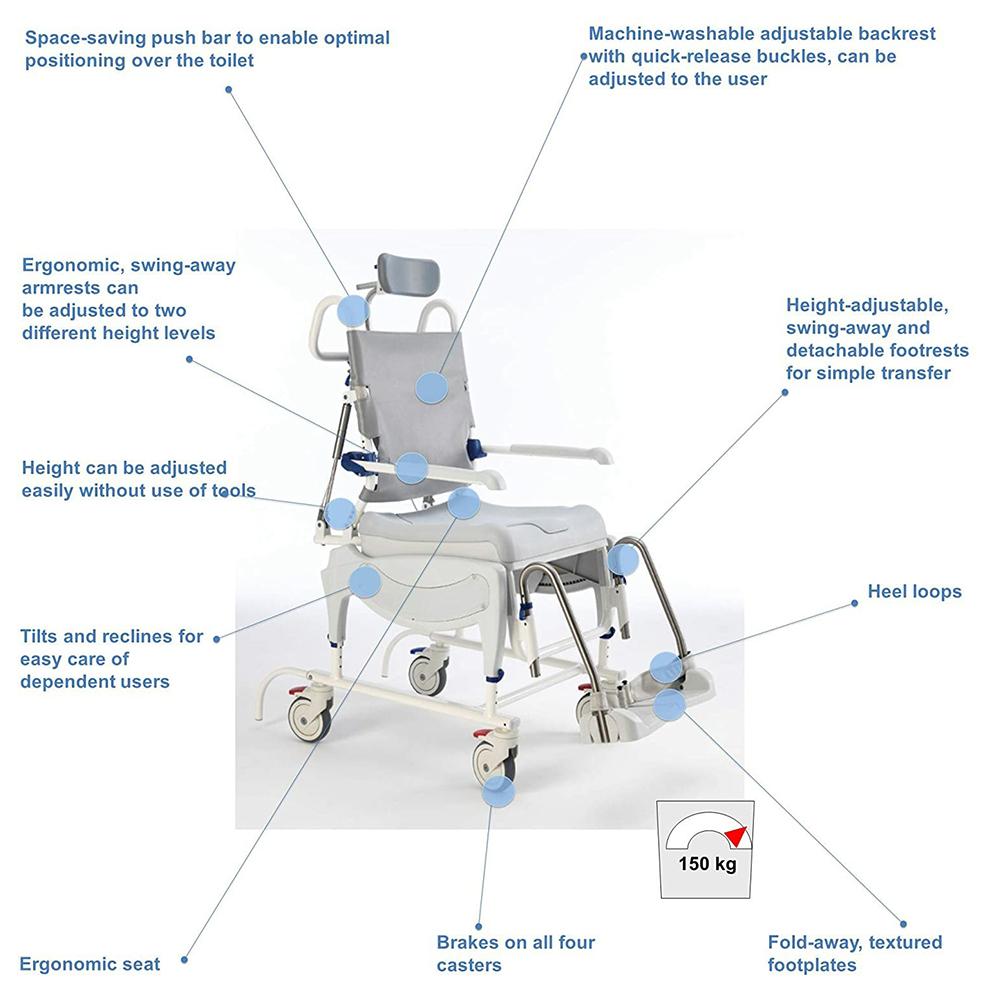 Space-saving push bar to enable optimal positioning over the toilet

Machine-washable adjustable backrest with quick-release buckles, can be adjusted to the user

Ergonomic, swing-away armrests can be adjusted to two different height levels

Height-adjustable, swing-away and detachable footrests for simple transfer

Height can be adjusted easily without use of tools

Heel loops

Tilts and reclines for easy care of dependent users

150 kg

Ergonomic seat

Brakes on all four casters

Fold-away, textured footplates