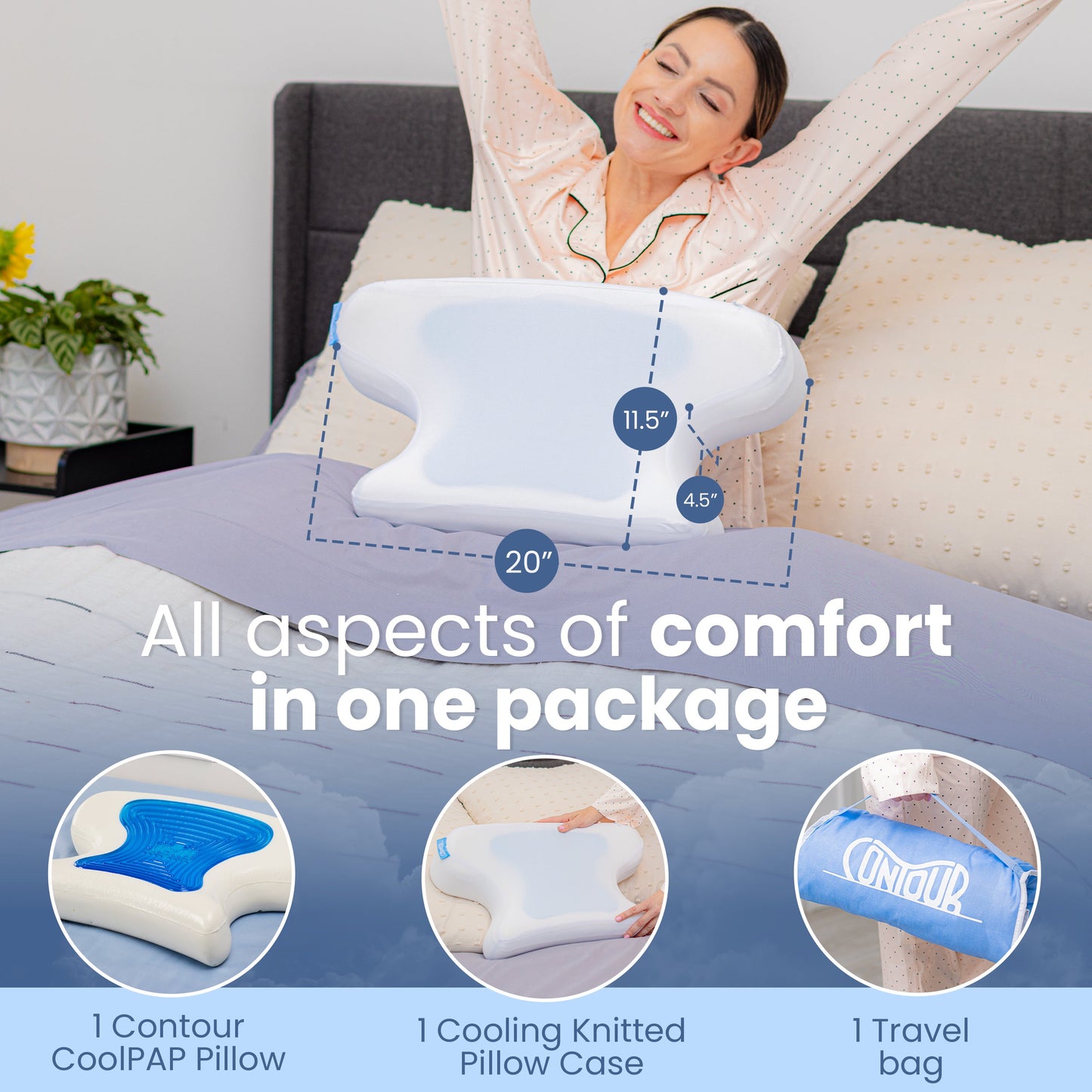 11.5″

4.5″

20″

All aspects of comfort in one package

CONTOUR

1 Contour CoolPAP Pillow

1 Cooling Knitted Pillow Case

1 Travel bag