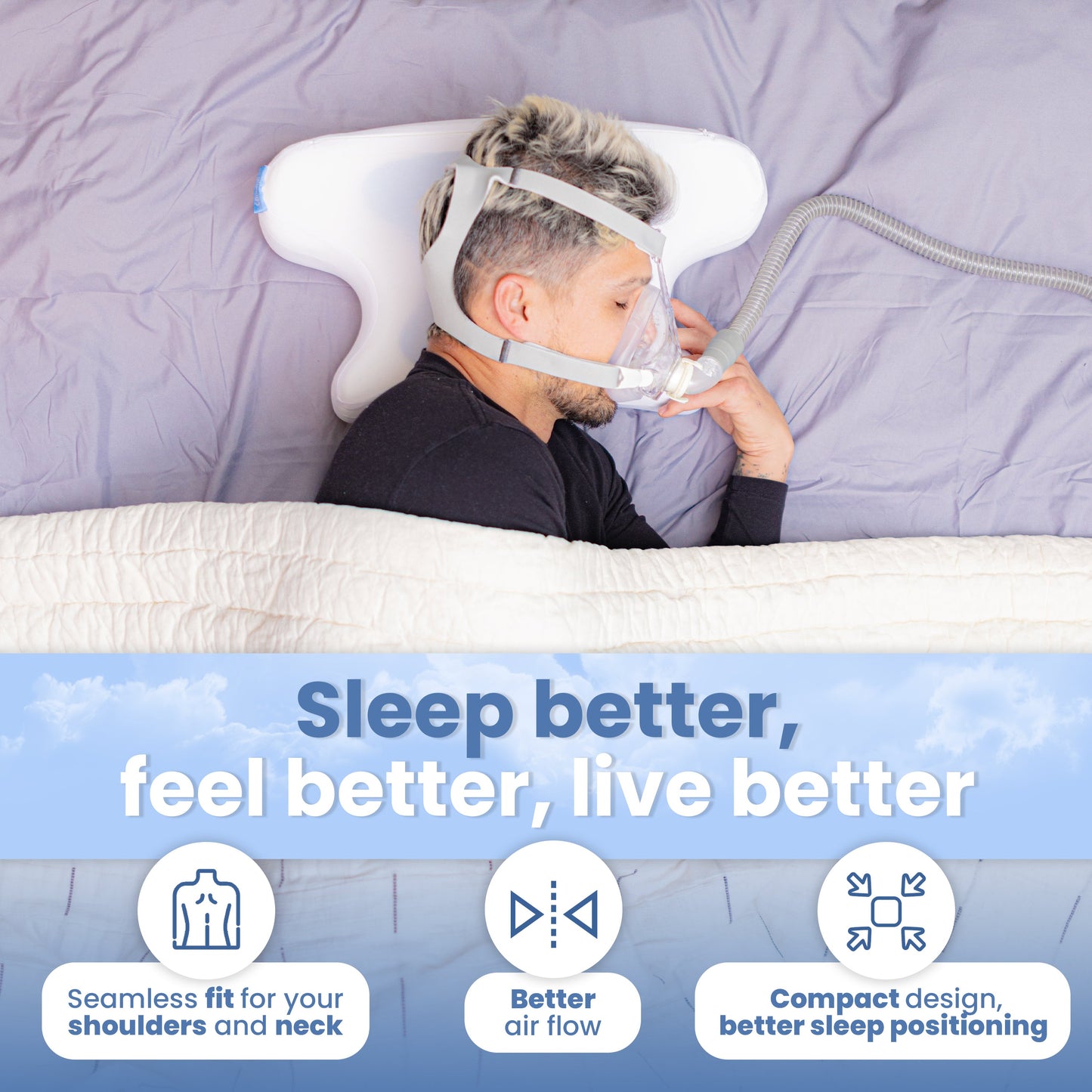 Sleep better,
feel better, live better

Seamless fit for your shoulders and neck

Better air flow

Compact design, better sleep positioning