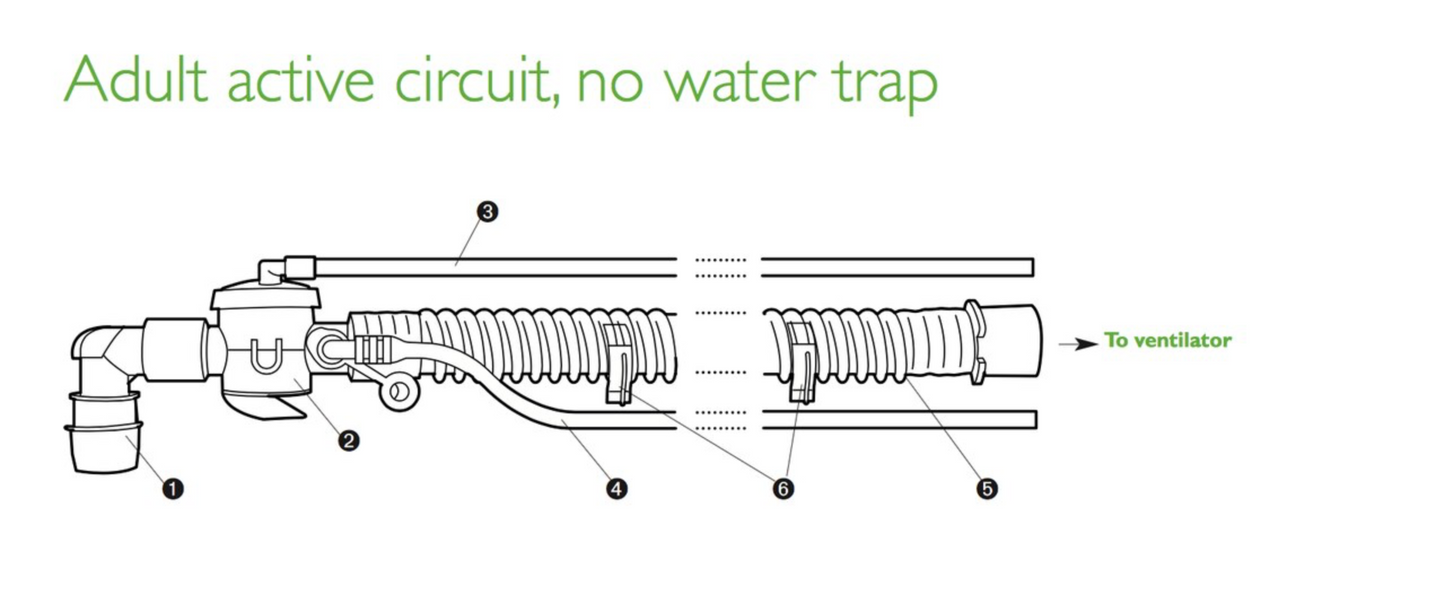 Adult active circuit, no water trap

3

To ventilator

2

1

4

6

5