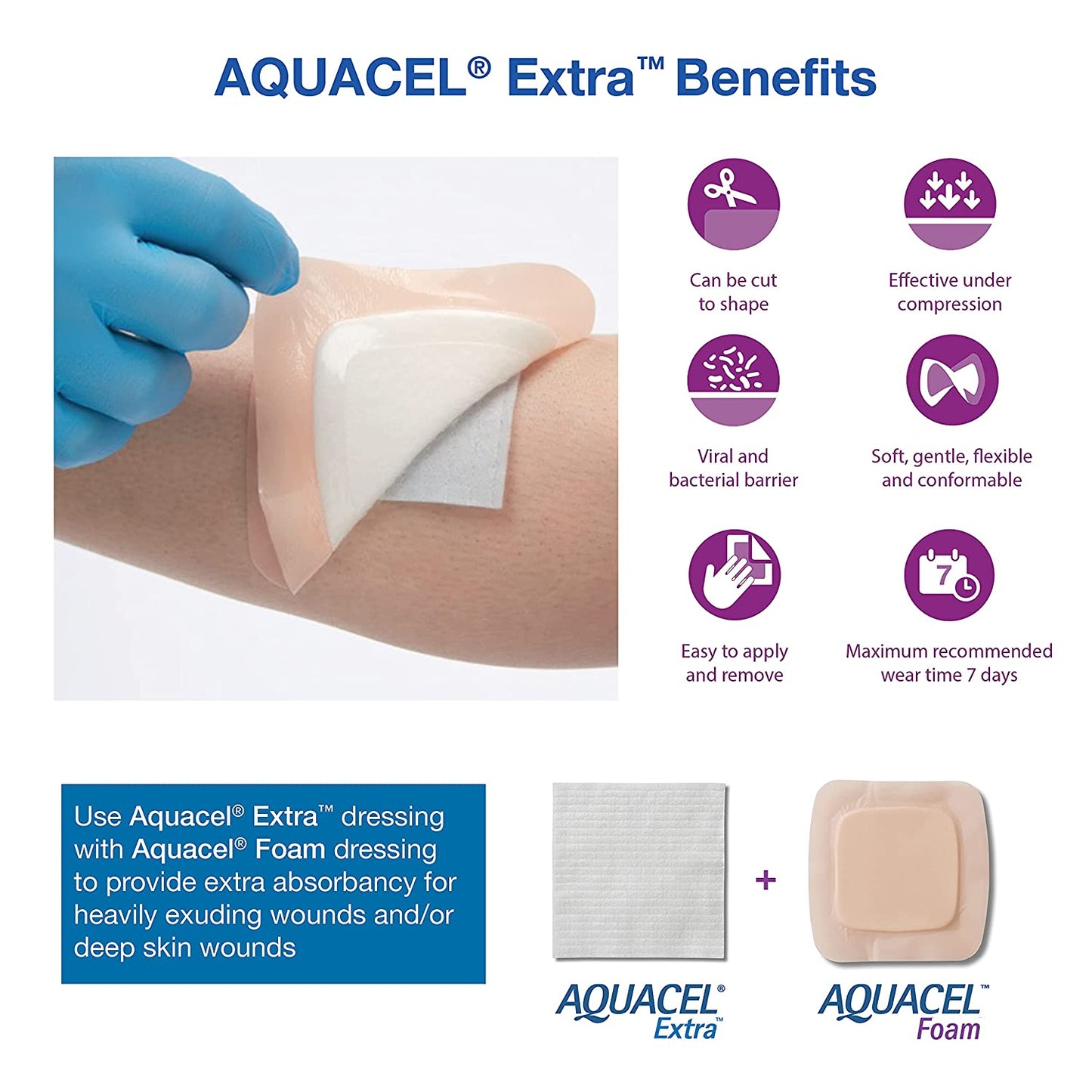 AQUACEL® Extra™ Benefits

Can be cut to shape

Effective under compression

Viral and bacterial barrier

Soft, gentle, flexible and conformable

Easy to apply and remove

7

Maximum recommended wear time 7 days

Use Aquacel® Extra™ dressing with Aquacel® Foam dressing to provide extra absorbancy for heavily exuding wounds and/or deep skin wounds

+

AQUACEL® Extra™

AQUACEL™ Foam