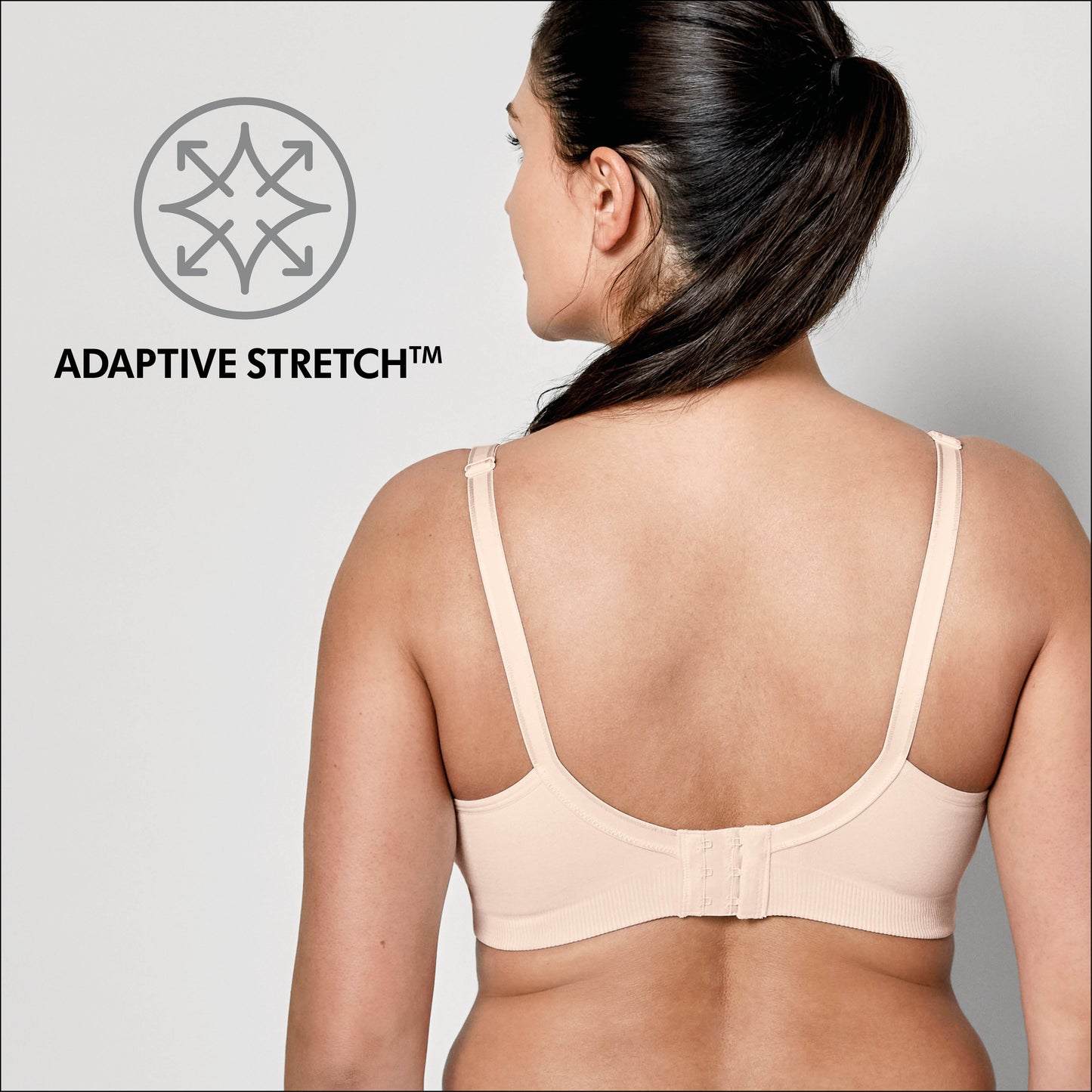 ADAPTIVE STRETCH™